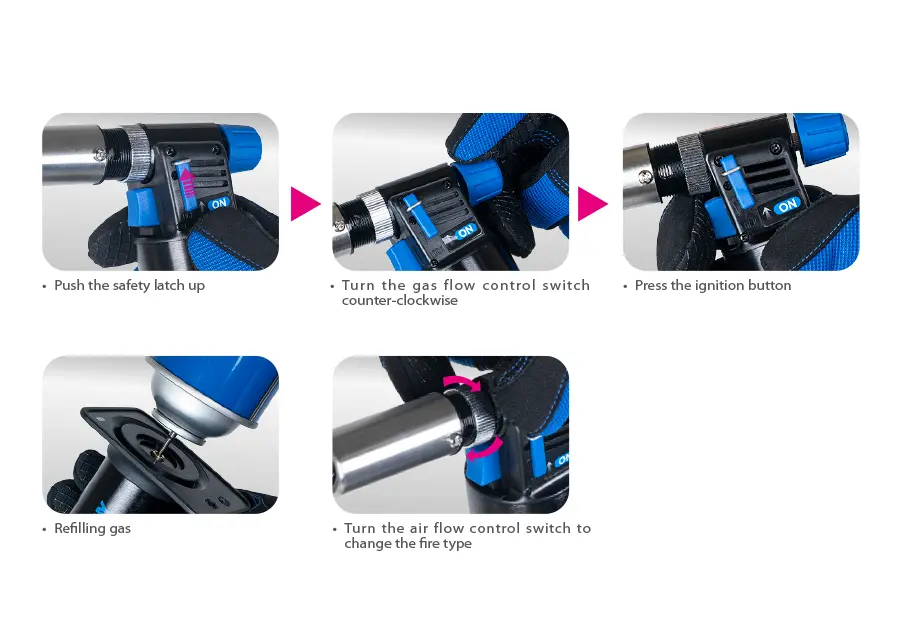 ON

• Push the safety latch up

ON

• Turn the gas flow control switch counter-clockwise

ON

• Press the ignition button

• Refilling gas

ON

• Turn the air flow control switch to change the fire type